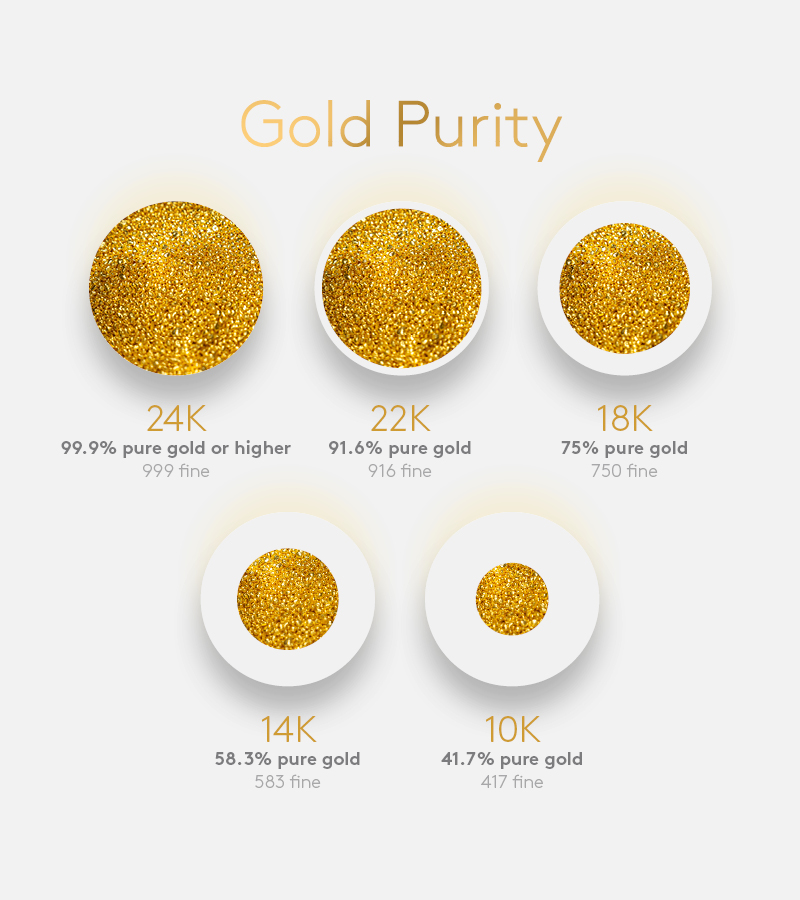 Gold Purity

24K
99.9% pure gold or higher
999 fine

22K
91.6% pure gold
916 fine

18K
75% pure gold
750 fine

14K
58.3% pure gold
583 fine

10K
41.7% pure gold
417 fine