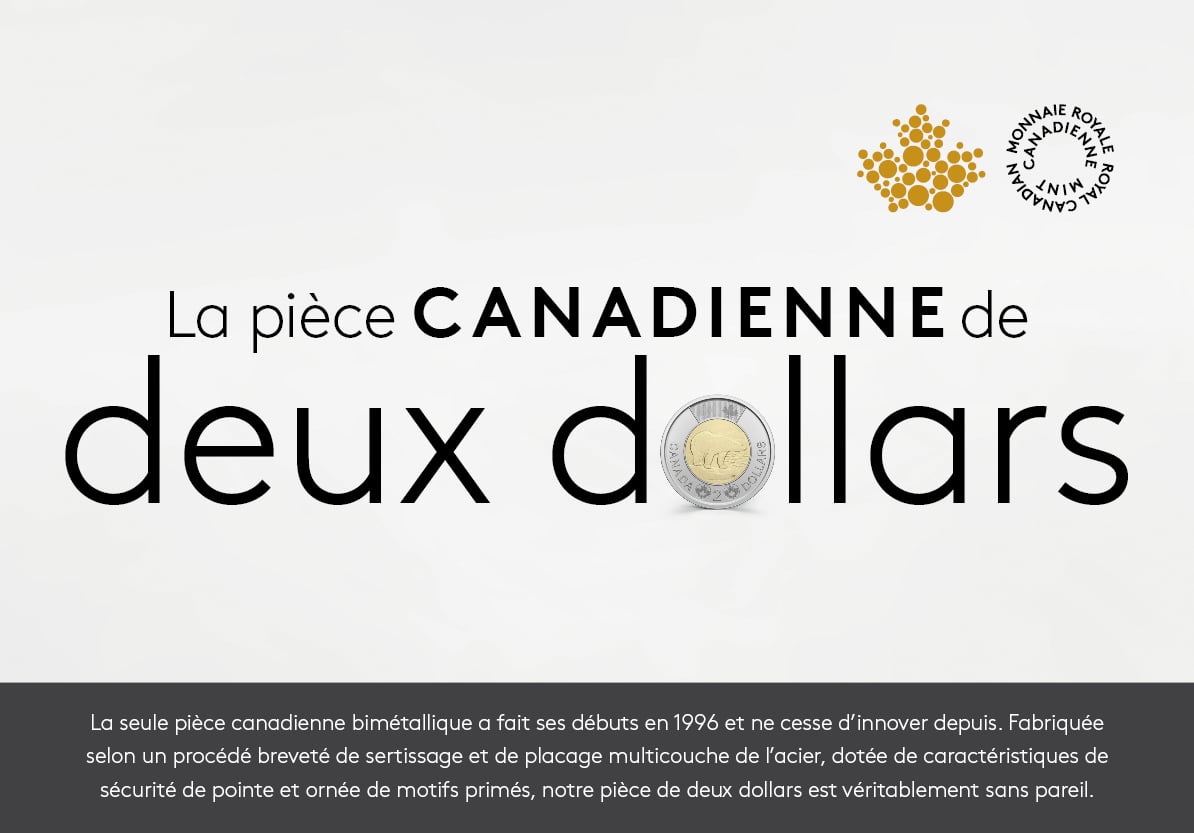 MONNAIE ROYALE CANADIENNE ROYAL CANADIAN MINT

La pièce CANADIENNE de deux dollars

CANADA 2 DOLLARS

La seule pièce canadienne bimétallique a fait ses débuts en 1996 et ne cesse d'innover depuis. Fabriquée selon un procédé breveté de sertissage et de placage multicouche de l'acier, dotée de caractéristiques de sécurité de pointe et ornée de motifs primés, notre pièce de deux dollars est véritablement sans pareil.