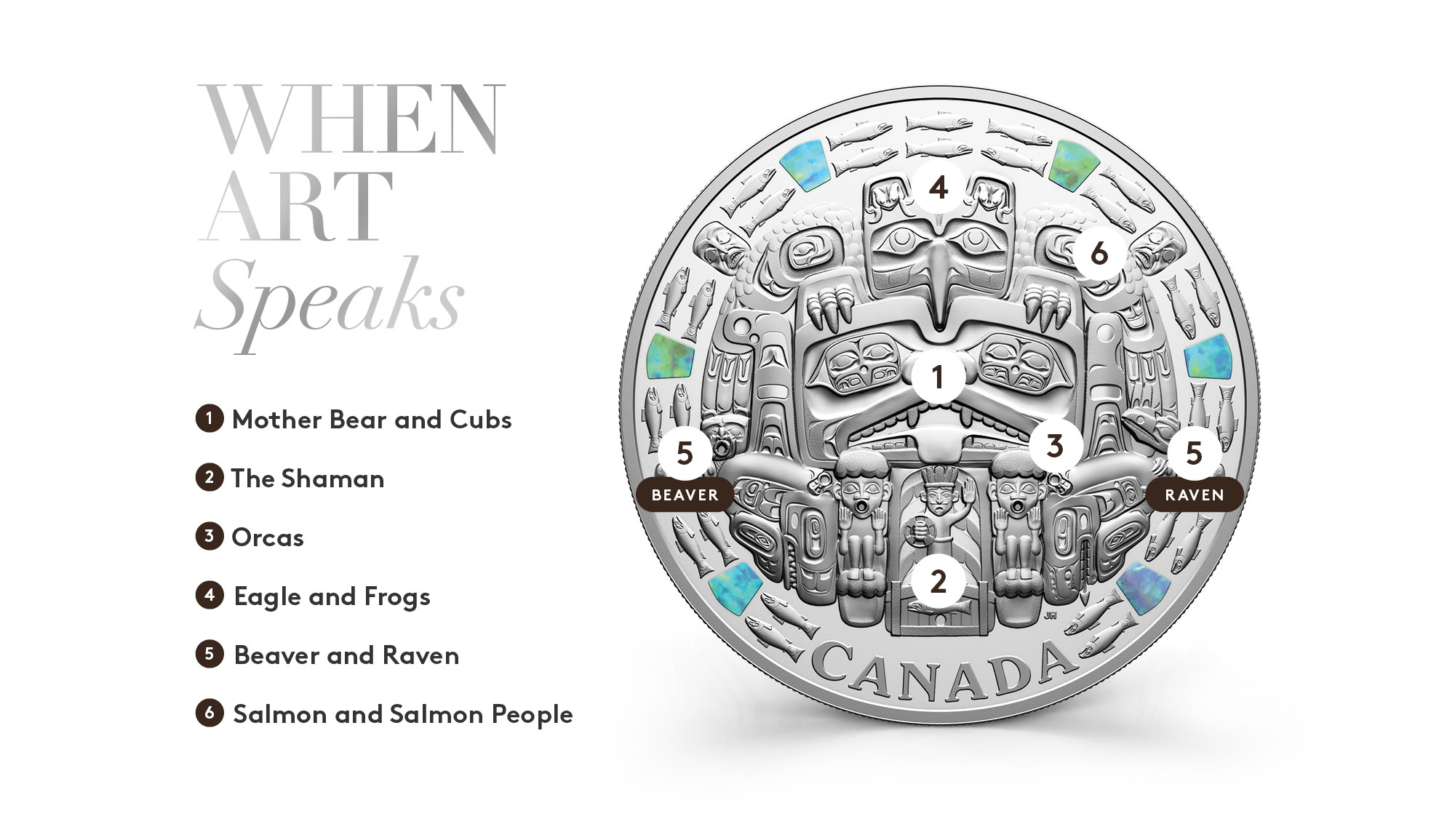 WHEN ART Speaks

1 Mother Bear and Cubs

2 The Shaman

3 Orcas

4 Eagle and Frogs

5 Beaver and Raven

6 Salmon and Salmon People

4

6

1

5
BEAVER

3

5
RAVEN

2

JH

CANADA