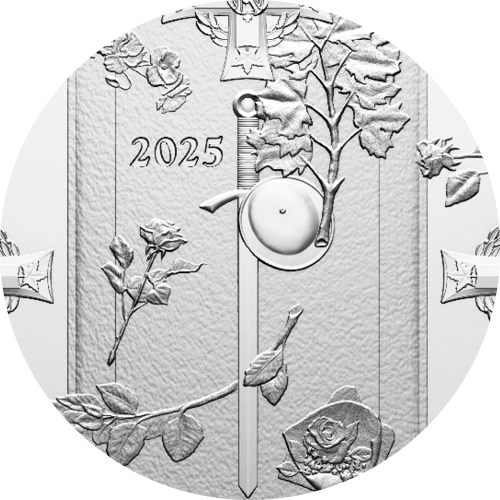 2025